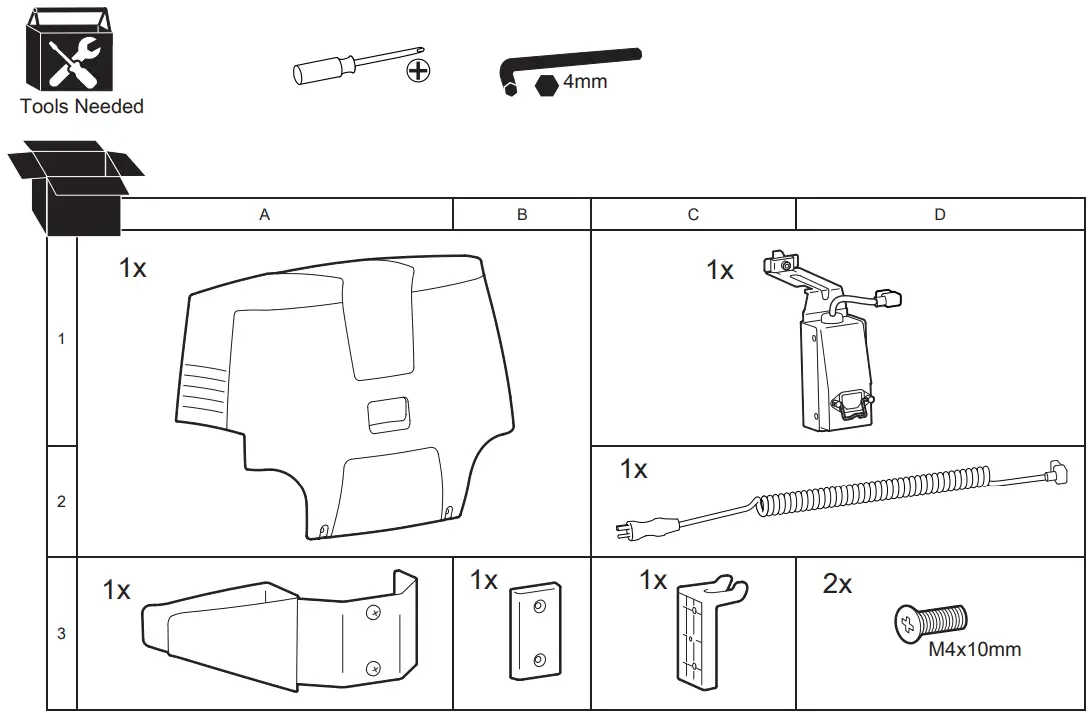 Tools Needed

4mm

| | A | B | C | D |
|---|---|---|---|---|
| 1 | 1x | | 1x | |
| 2 | | | 1x | |
| 3 | 1x | 1x | 1x | 2x M4x10mm |