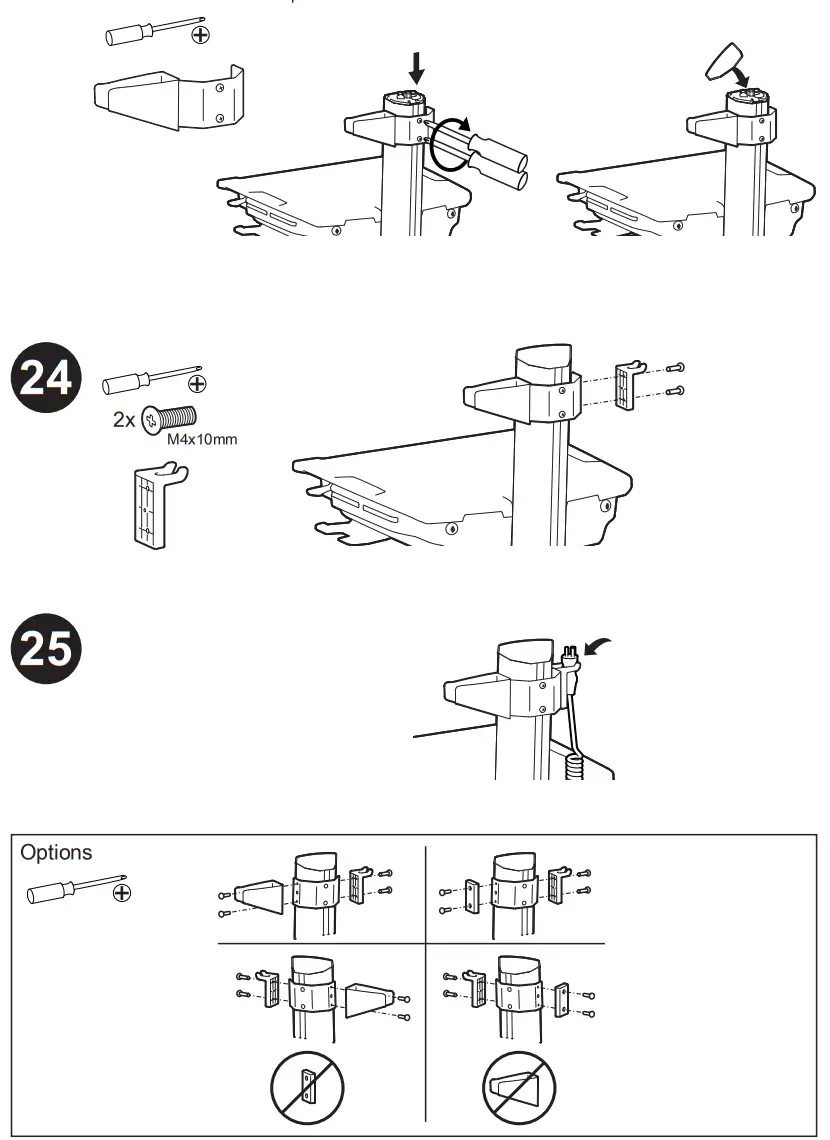 24

2x M4x10mm

25

Options