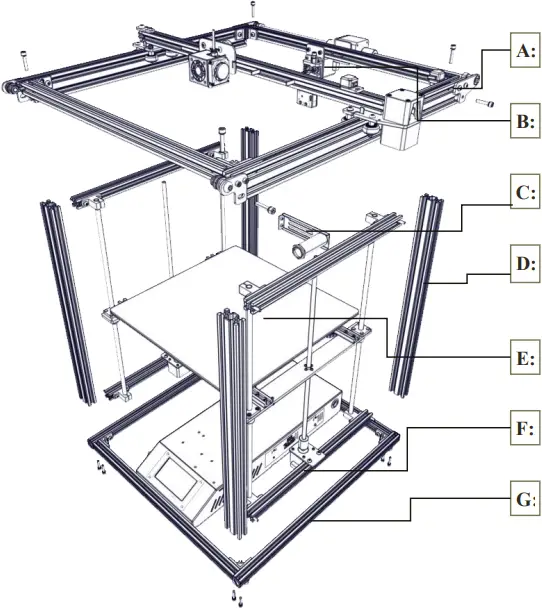 A:
B:
C:
D:
E:
F:
G: