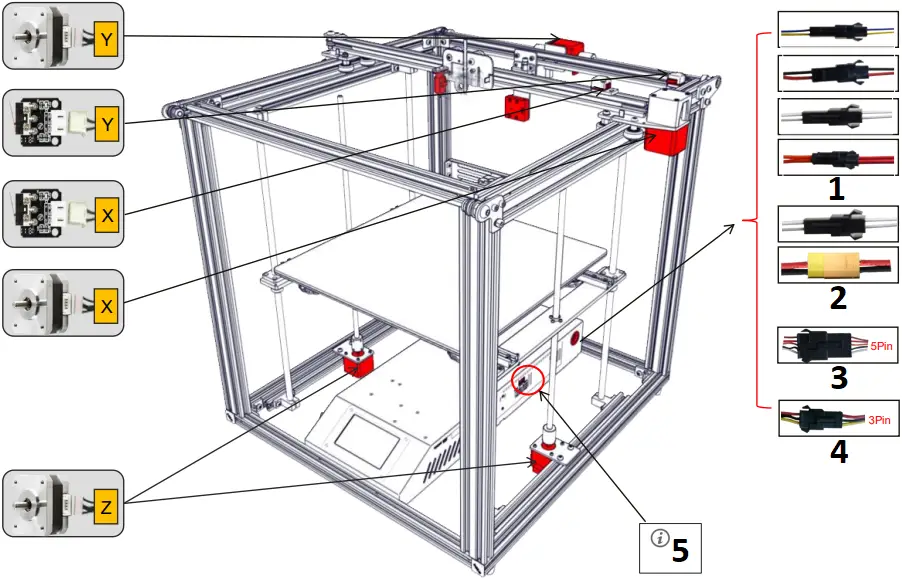 Y

Y

X

X

Z

1

2

5Pin
3

3Pin
4

5