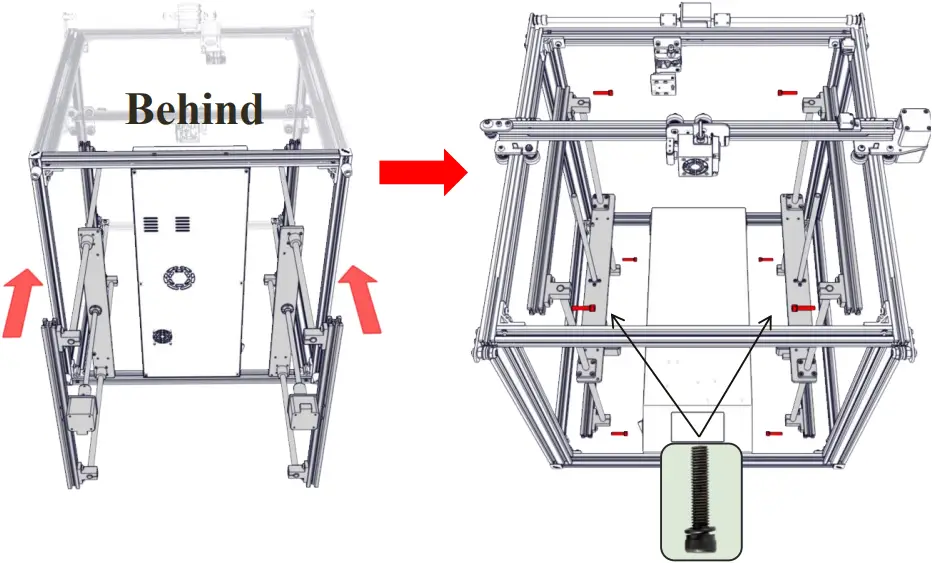 Behind