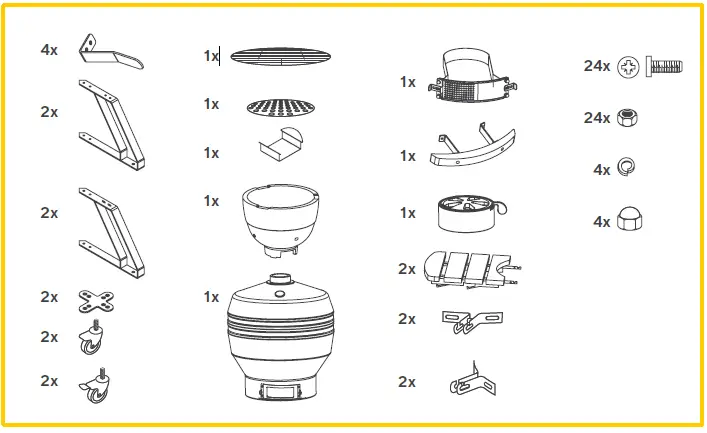 4x
2x
2x
2x
2x
2x

1x
1x
1x
1x
1x

1x
1x
1x
2x
2x
2x

24x
24x
4x
4x