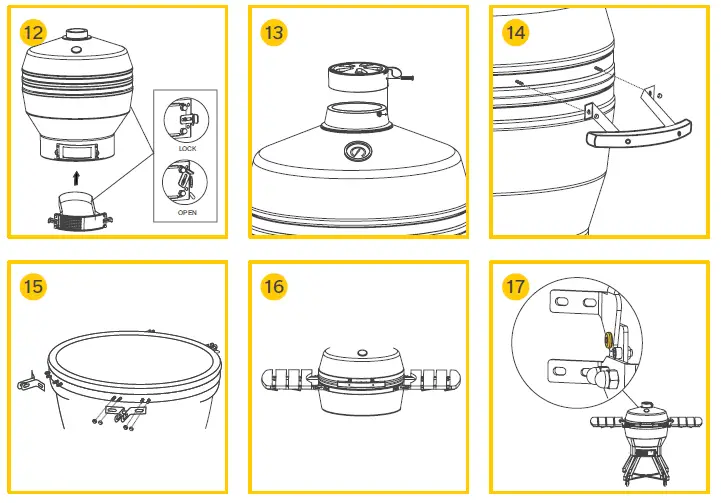 12

LOCK

OPEN

13

14

15

16

17