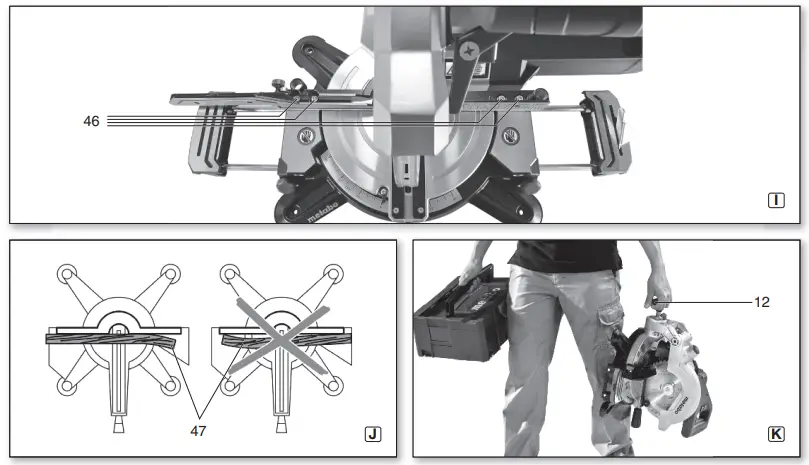 46

metabo

I

47

J

12

metabo

K