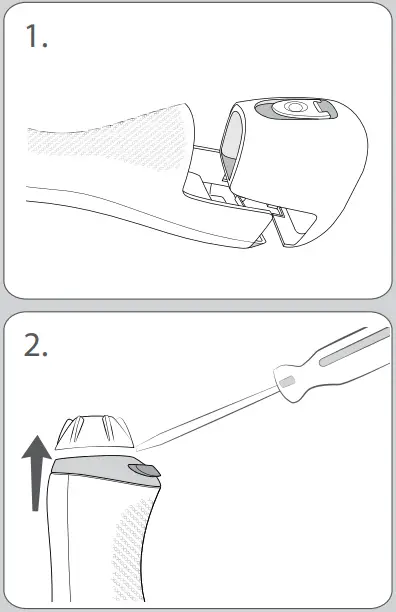 1.

2.