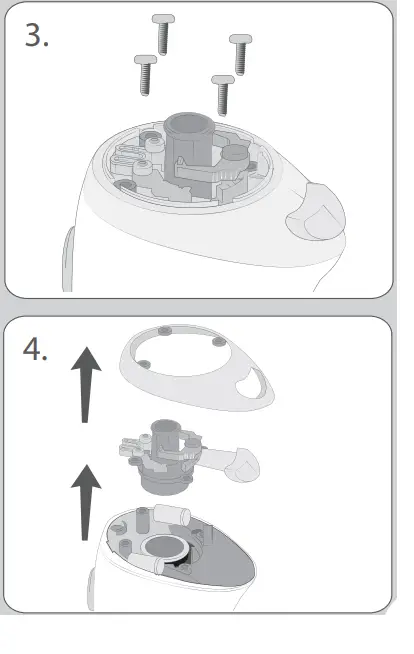 3.

4.