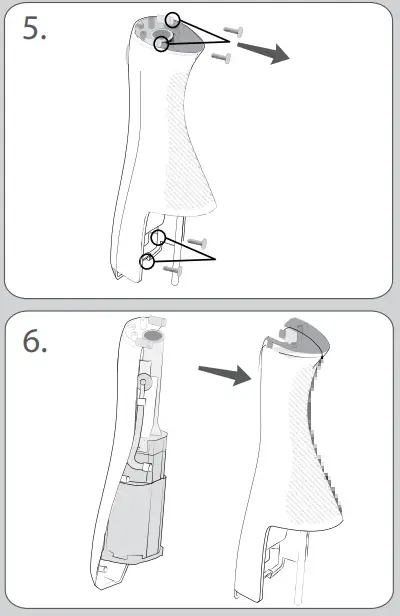 5.

6.