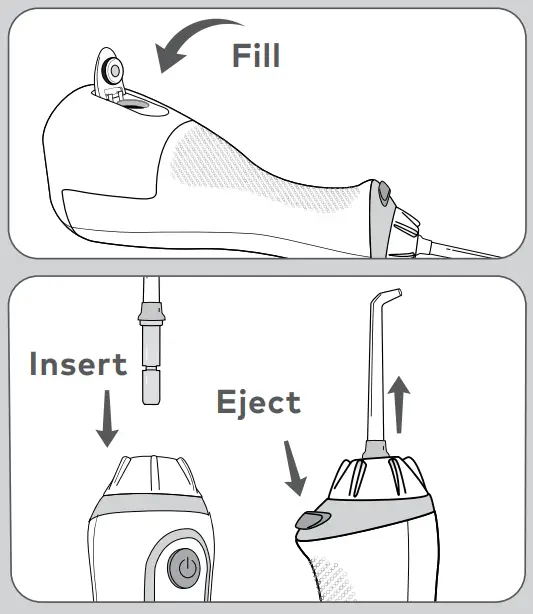 Fill

Insert

Eject