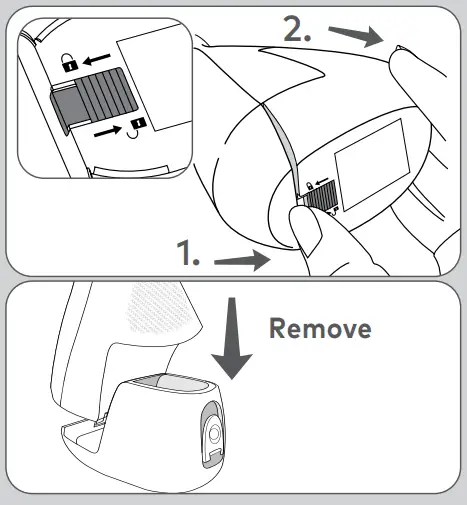 2.

1.

Remove