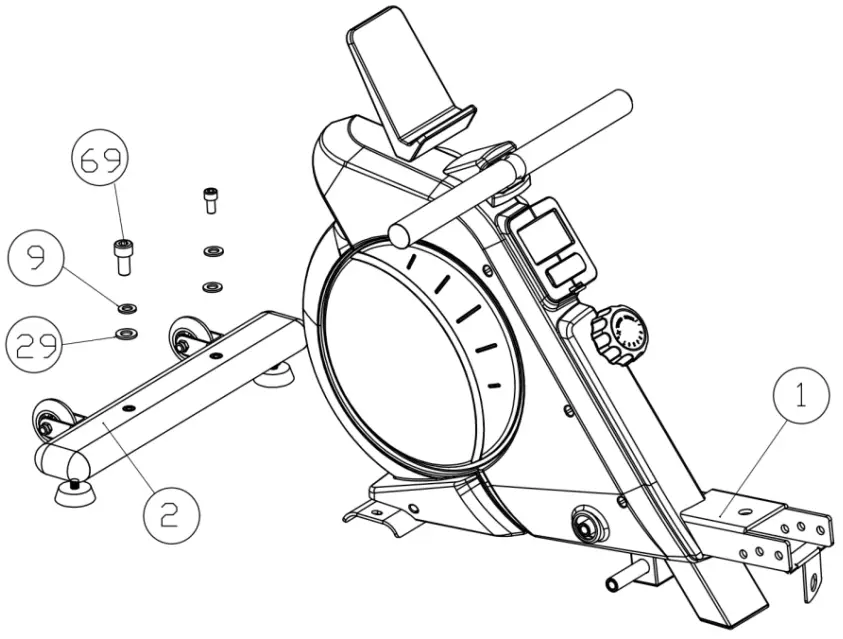 69
9
29
2
1