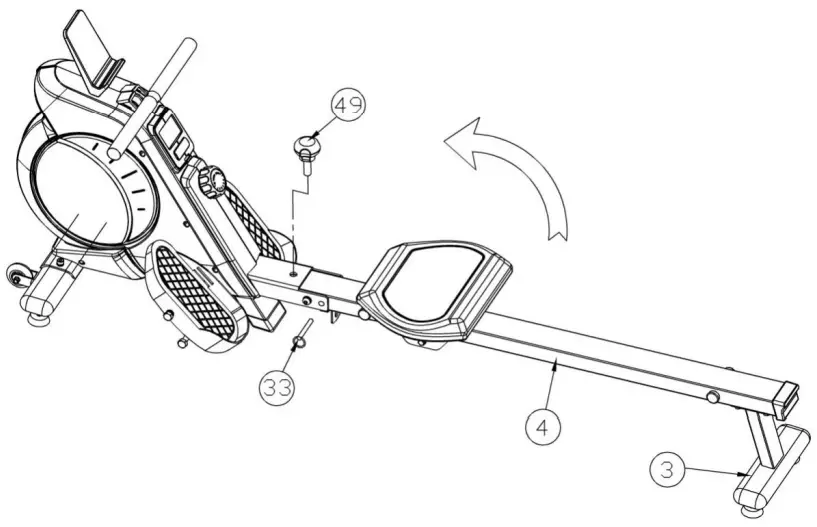 49

33

4

3