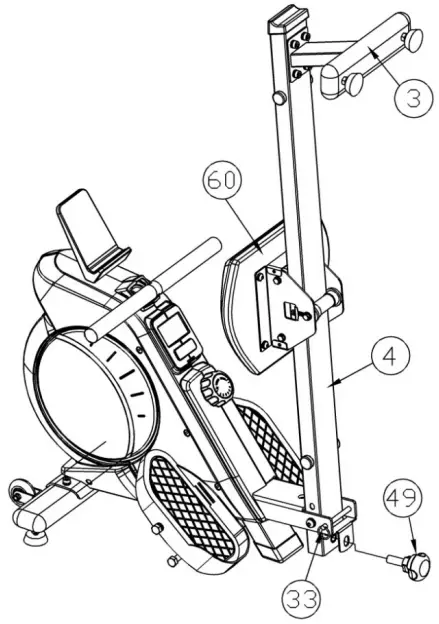 3

60

4

49

33