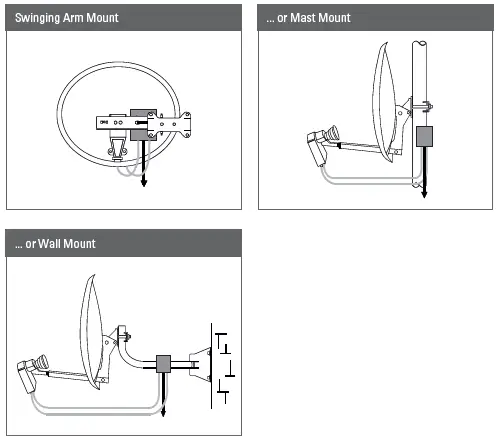 Swinging Arm Mount

... or Mast Mount

... or Wall Mount