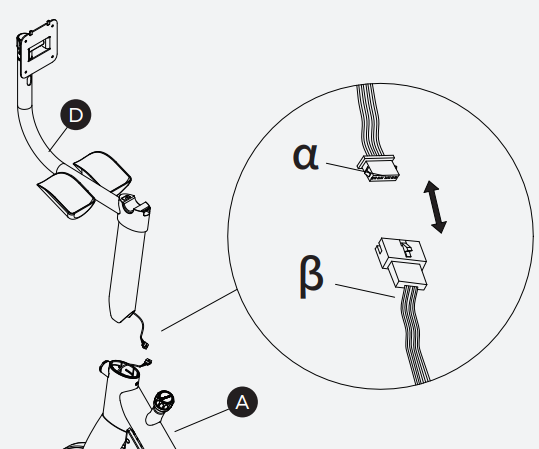 D
α
β
A