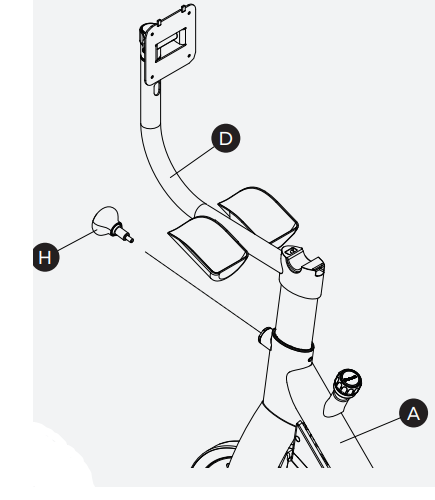 D

H

A