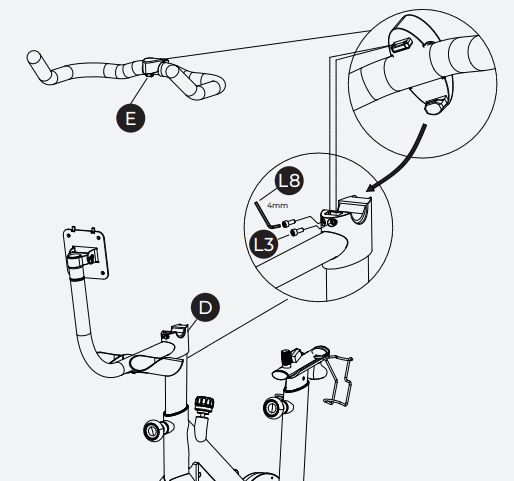 E

L8

4mm

L3

D