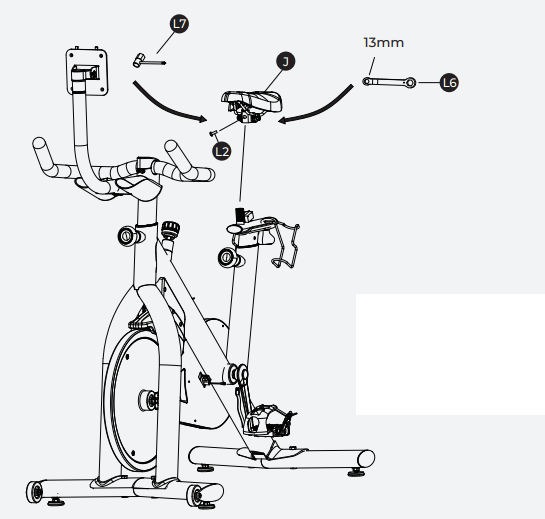 L7

13mm

J

L6

L2