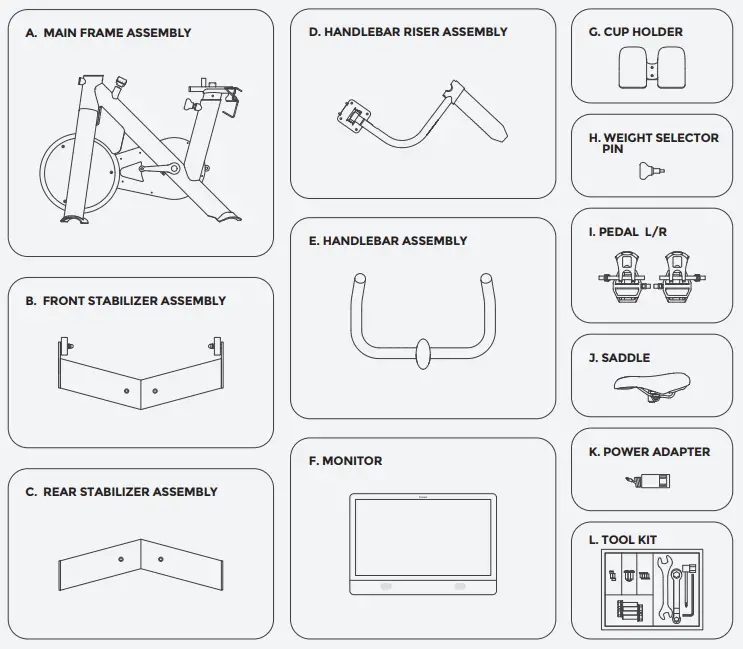 A. MAIN FRAME ASSEMBLY

B. FRONT STABILIZER ASSEMBLY

C. REAR STABILIZER ASSEMBLY

D. HANDLEBAR RISER ASSEMBLY

E. HANDLEBAR ASSEMBLY

F. MONITOR

G. CUP HOLDER

H. WEIGHT SELECTOR PIN

I. PEDAL L/R

J. SADDLE

K. POWER ADAPTER

L. TOOL KIT