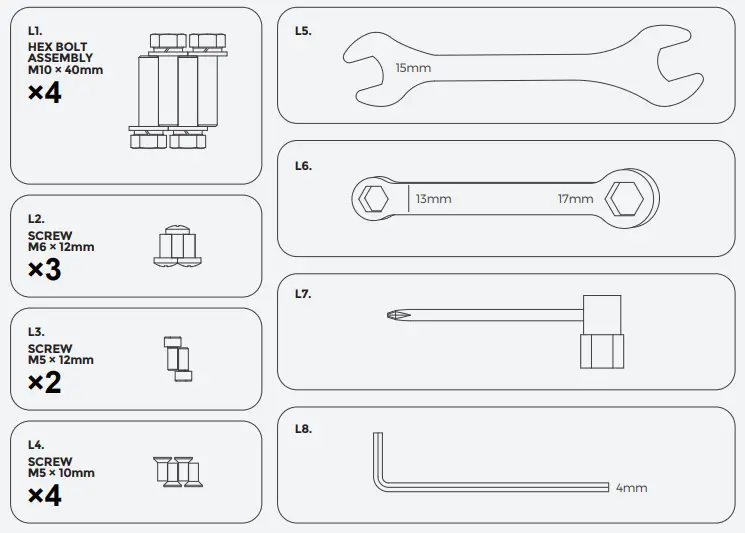 L1.
HEX BOLT ASSEMBLY
M10 × 40mm
×4

L2.
SCREW
M6 × 12mm
×3

L3.
SCREW
M5 × 12mm
×2

L4.
SCREW
M5 × 10mm
×4

L5.
15mm

L6.
13mm
17mm

L7.

L8.
4mm