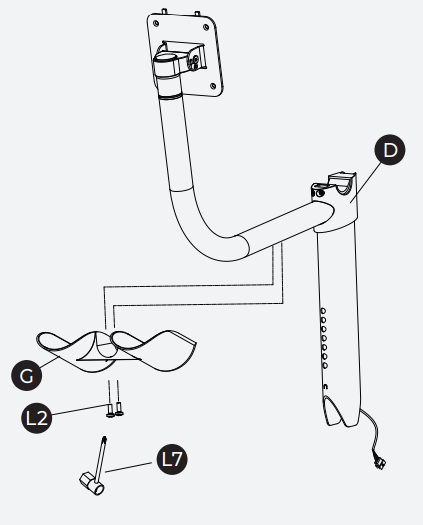 D
G
L2
L7