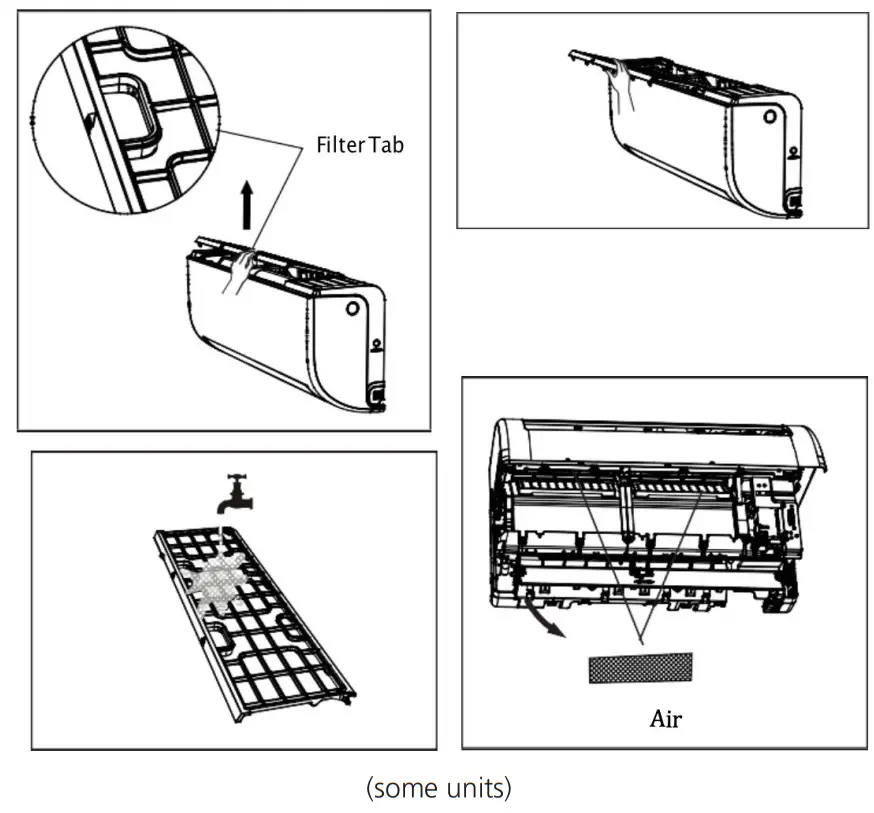 Filter Tab

Air

(some units)