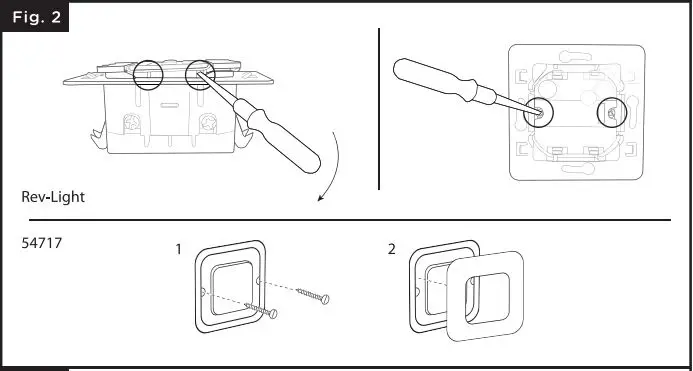 Fig. 2

Rev-Light

54717

1

2