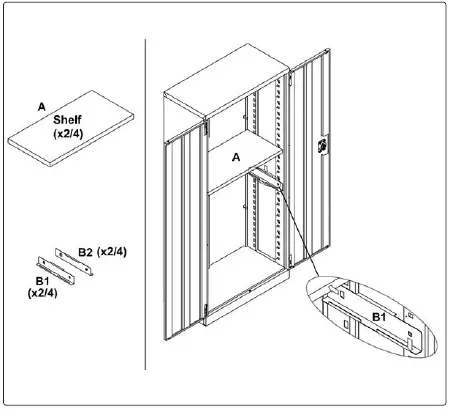 A
Shelf
(x2/4)

B2 (x2/4)

B1
(x2/4)

A

B1