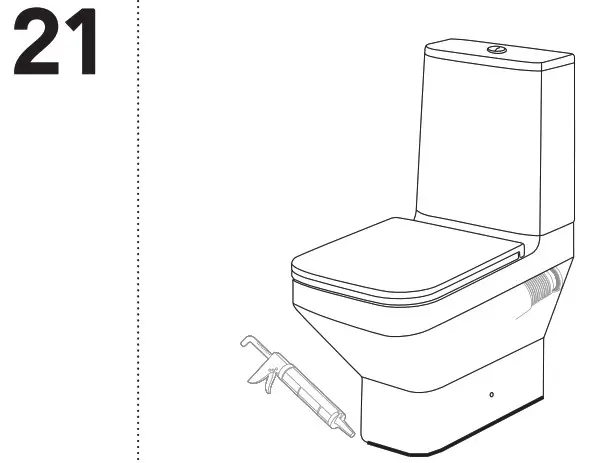 21