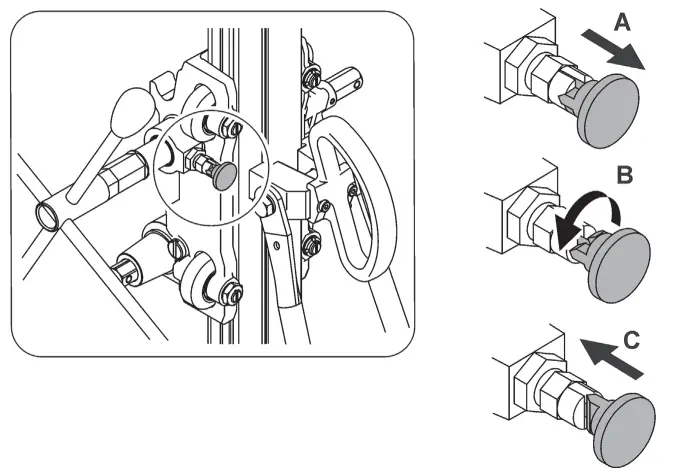 A

B

C