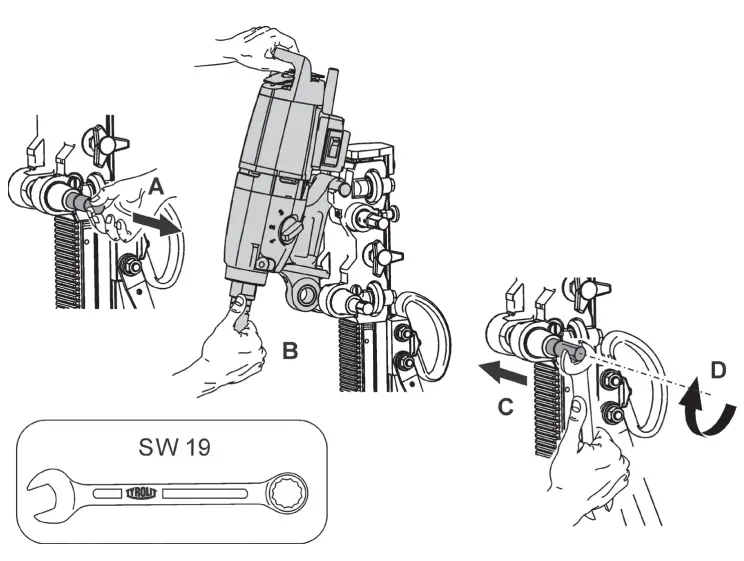 A

B

C

D

SW 19

TYROLIT