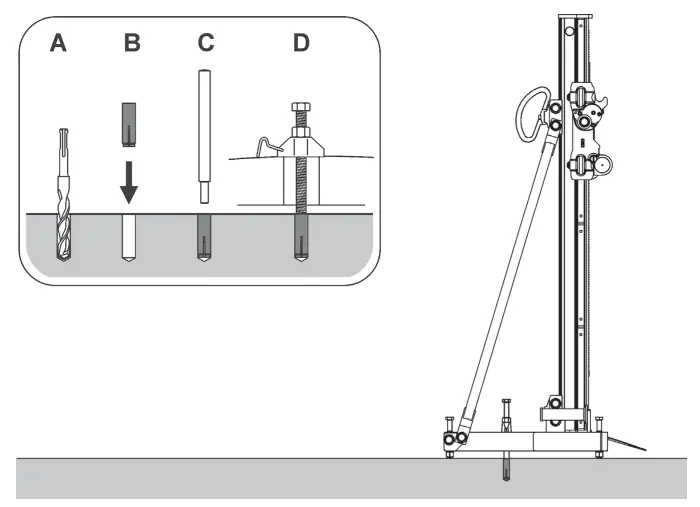 A B C D