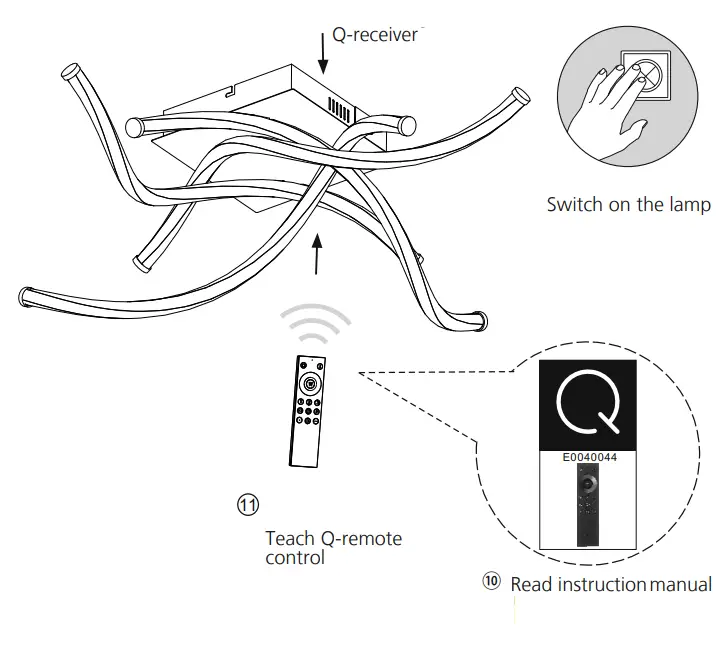 Q-receiver

Switch on the lamp

Q

E0040044

⑪

Teach Q-remote control

⑩ Read instruction manual