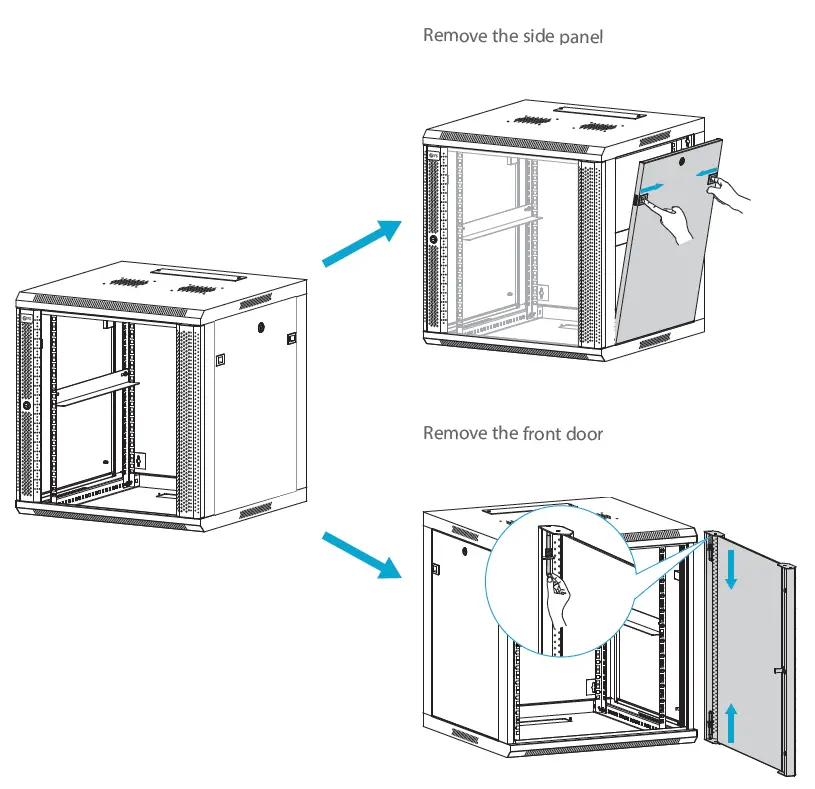 Remove the side panel

Remove the front door