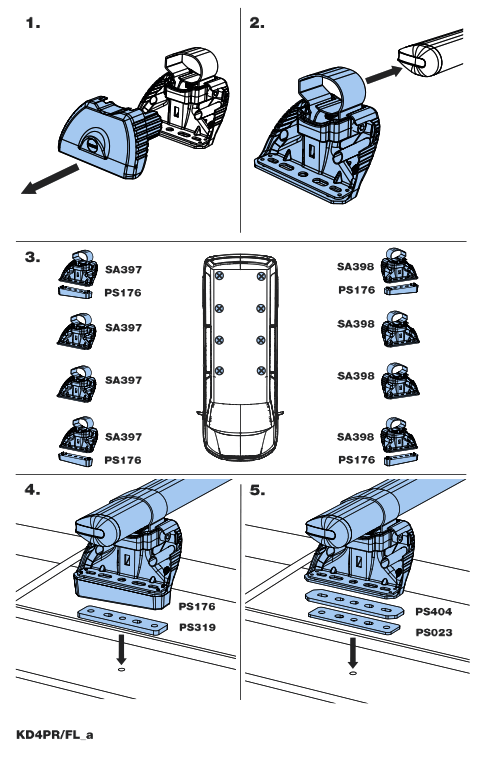 1.

2.

3.

SA397
PS176

SA397

SA397

SA397
PS176

SA398
PS176

SA398

SA398

SA398
PS176

4.

PS176
PS319

5.

PS404
PS023

KD4PR/FL_a