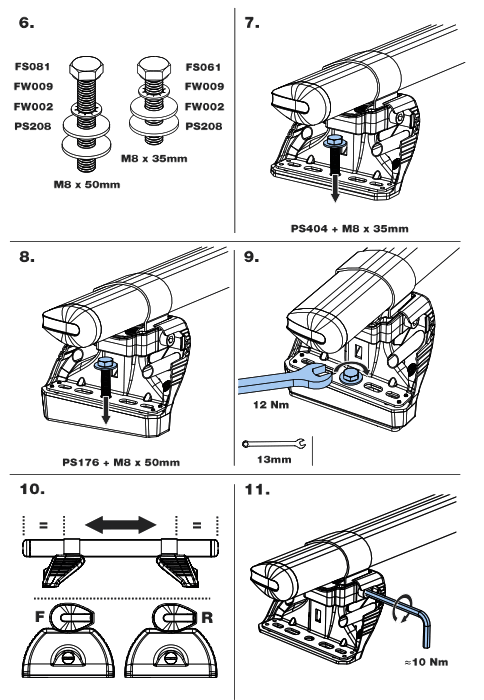 6.

FS081
FW009
FW002
PS208

M8 x 50mm

FS061
FW009
FW002
PS208

M8 x 35mm

7.

PS404 + M8 x 35mm

8.

PS176 + M8 x 50mm

9.

12 Nm

13mm

10.

=

=

F

R

11.

≈10 Nm