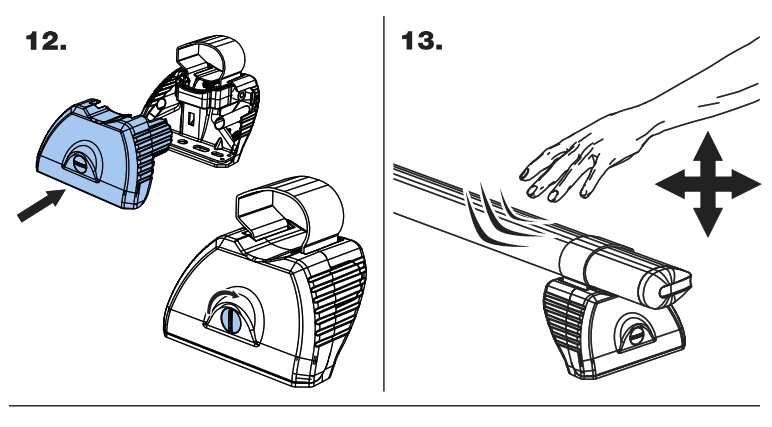 12.

13.