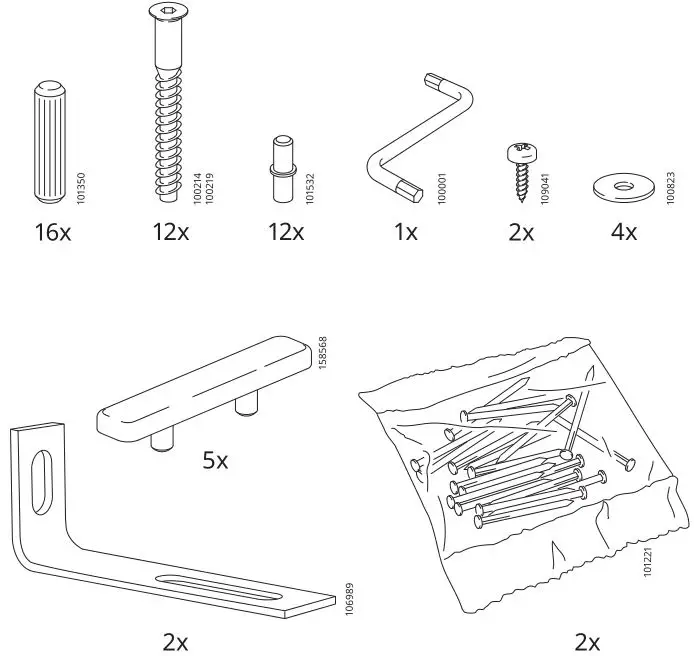 101350

16x

100214
100219

12x

101532

12x

100001

1x

109041

2x

100823

4x

158568

5x

106989

2x

101221

2x