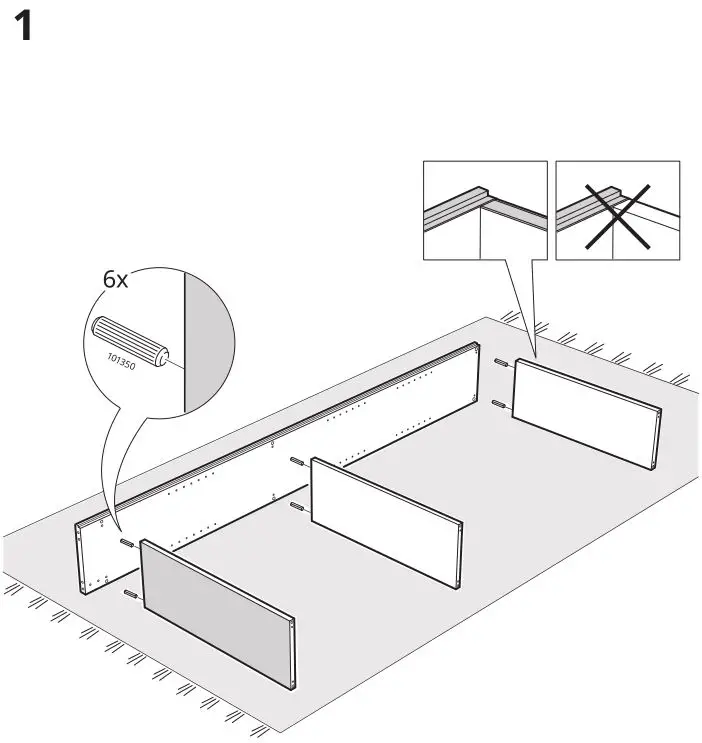 1

6x

101350