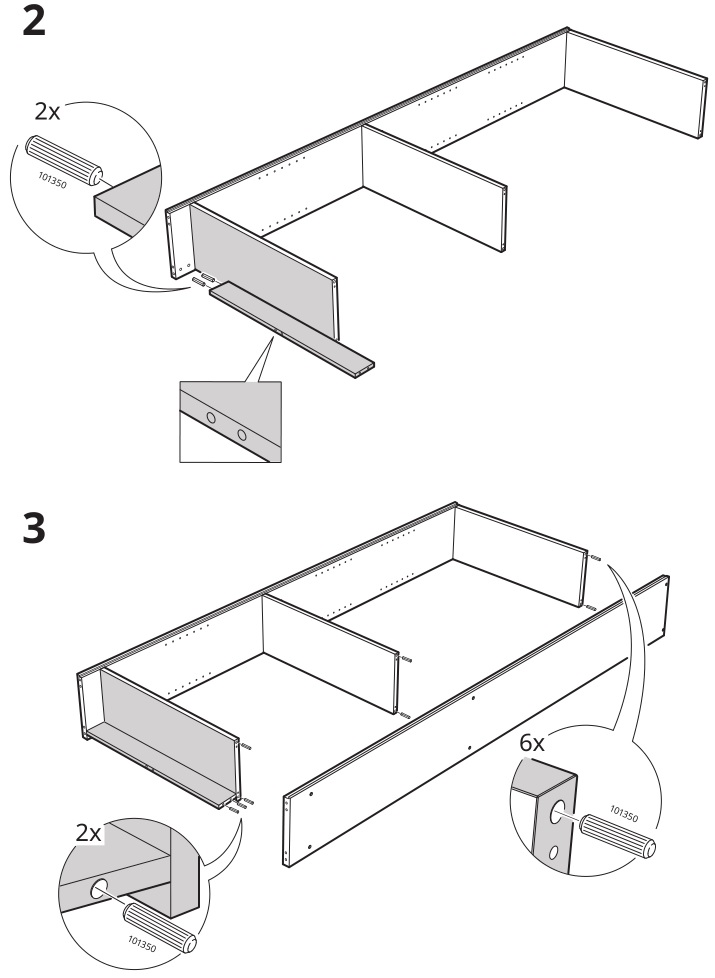 2

2x

101350

3

6x

101350

2x

101350