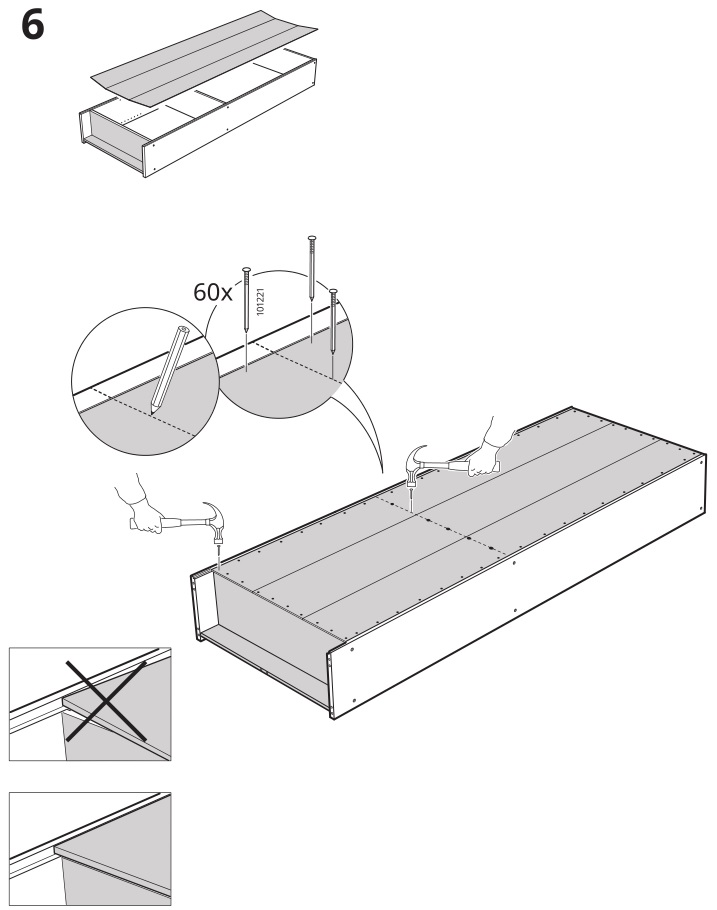 6

60x

101221