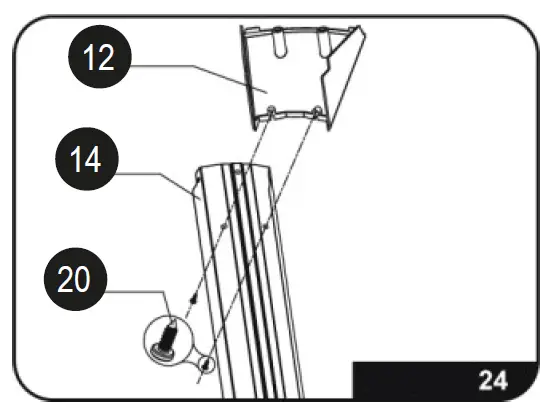 12
14
20
24