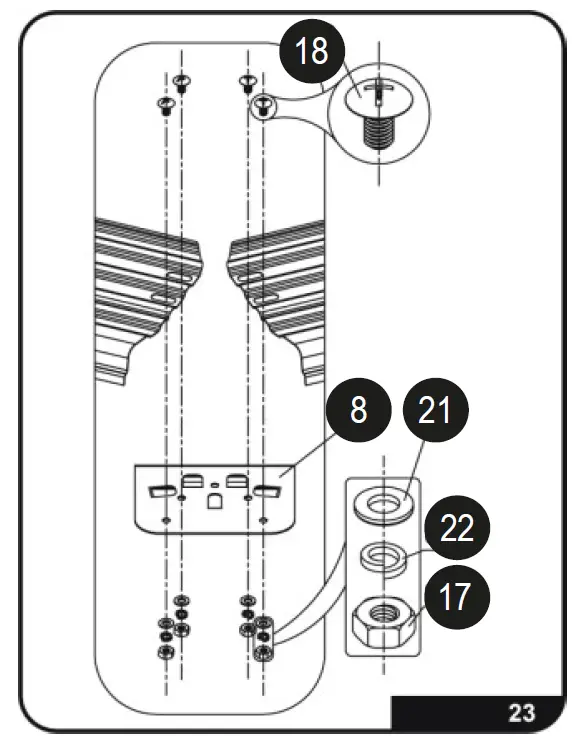 18

8

21

22

17

23