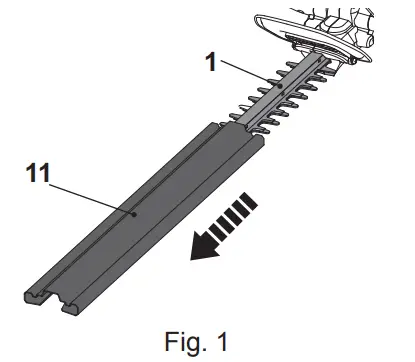 1

11

Fig. 1