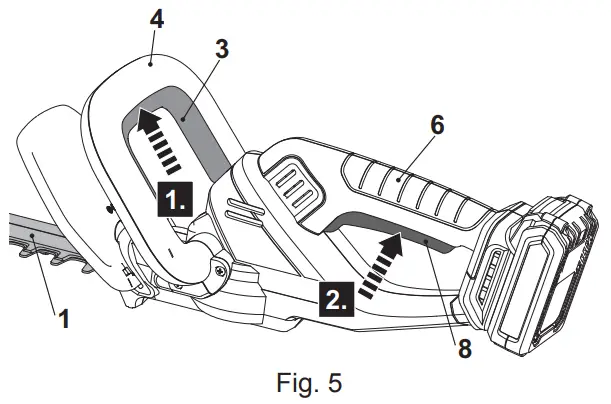 4
3
6
1.
2.
1
8
Fig. 5