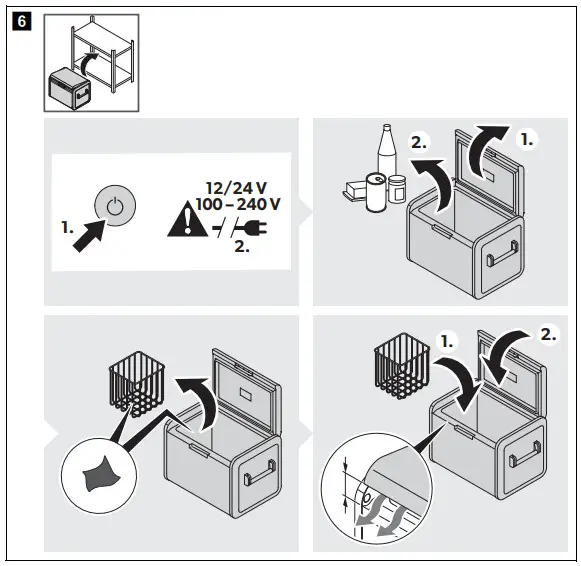 6

1.

12/24 V
100 – 240 V

2.

2.

1.

1.

2.