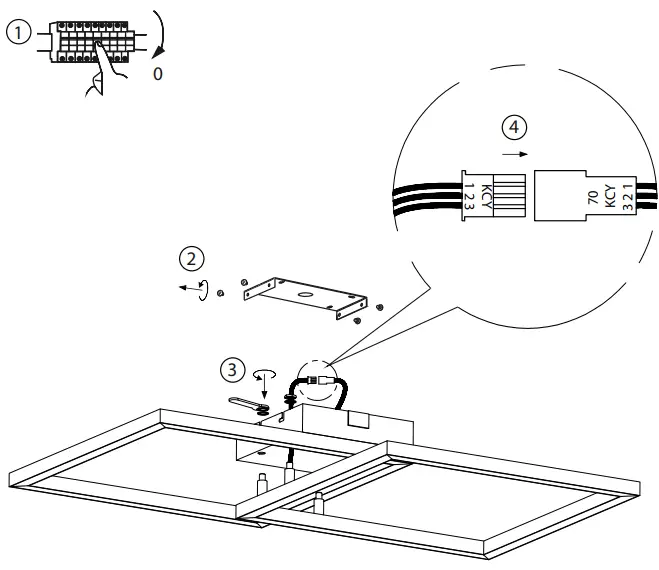 1
0
4
1 2 3
KCY
70
KCY
3 2 1
2
3