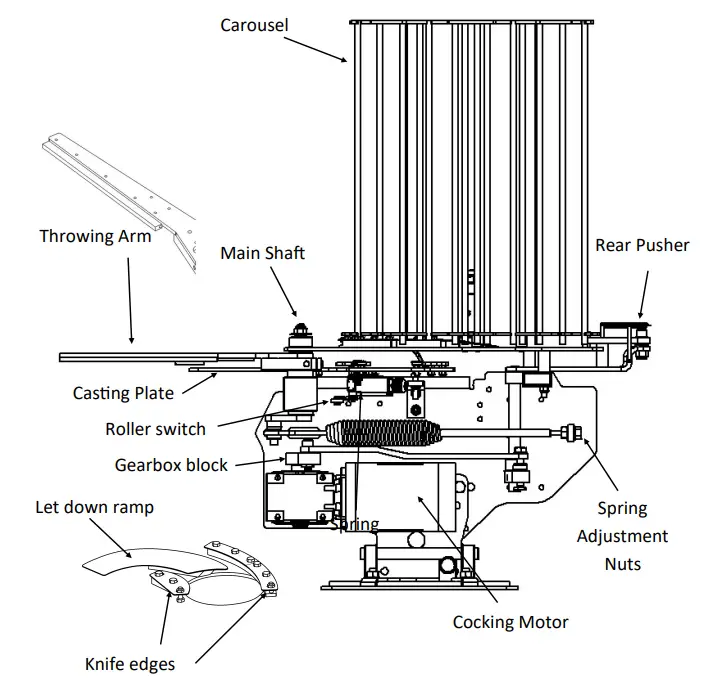 Carousel

Throwing Arm

Main Shaft

Rear Pusher

Casting Plate

Roller switch

Gearbox block

Let down ramp

Spring

Spring Adjustment Nuts

Cocking Motor

Knife edges