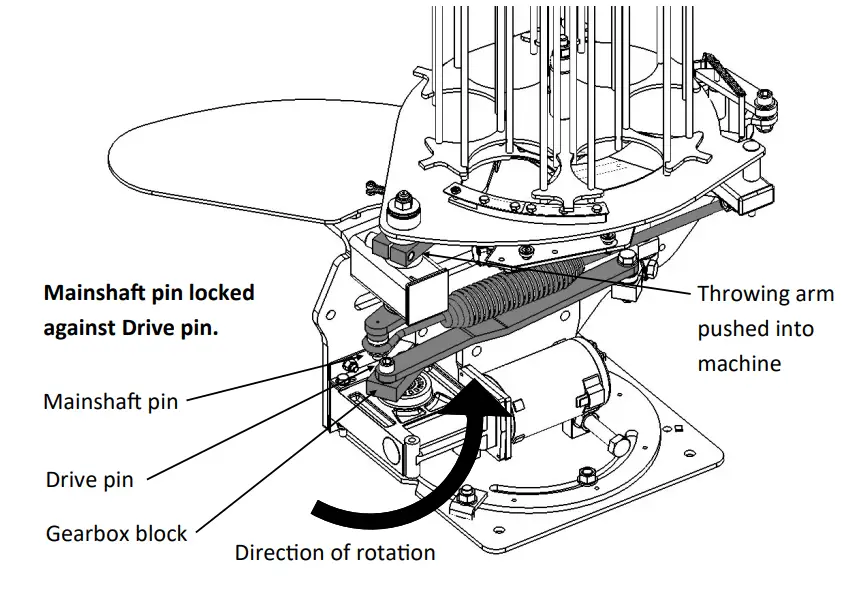 Mainshaft pin locked against Drive pin.

Throwing arm pushed into machine

Mainshaft pin

Drive pin

Gearbox block

Direction of rotation