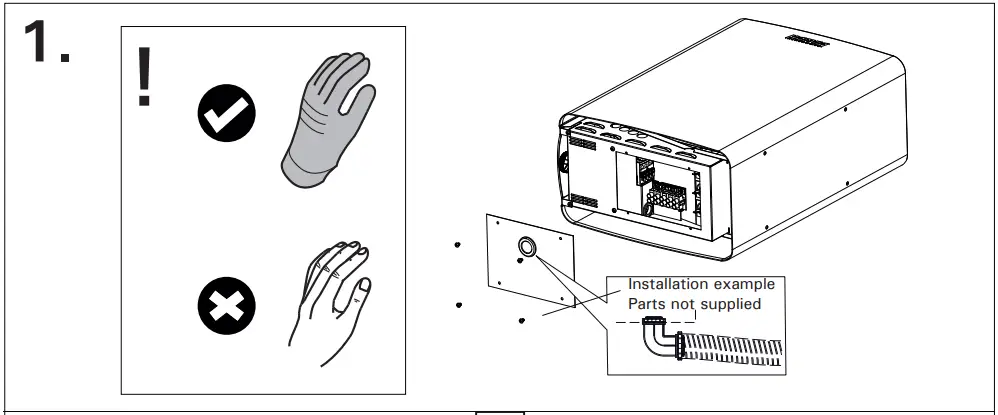 1.

!

Installation example
Parts not supplied