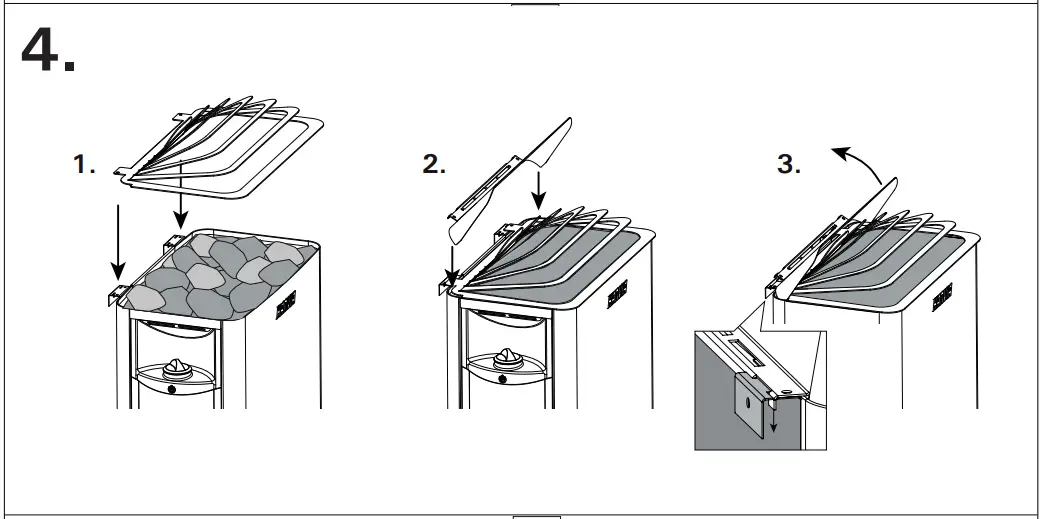 4.

1.

2.

3.